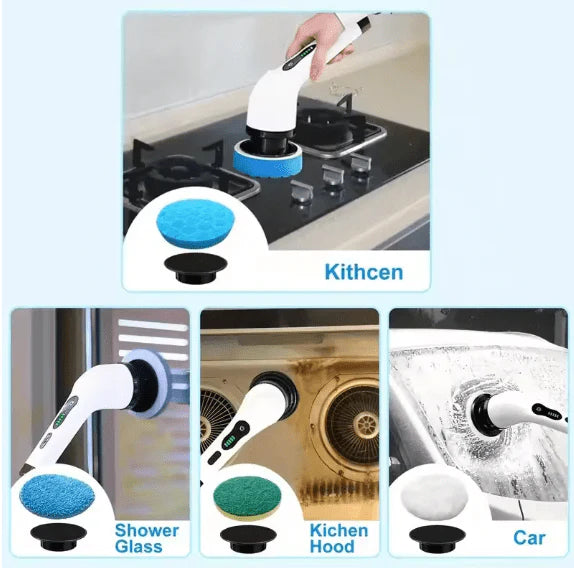 Kithcen

Shower Glass

Kichen Hood

Car